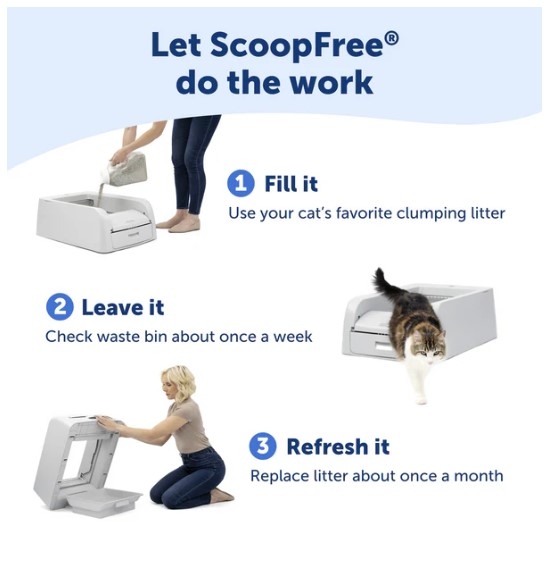 Let ScoopFree®
do the work

1 Fill it
Use your cat's favorite clumping litter

2 Leave it
Check waste bin about once a week

3 Refresh it
Replace litter about once a month