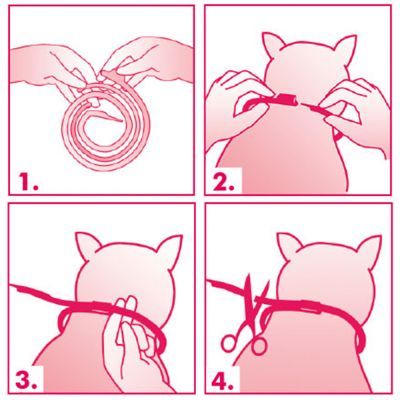 1.

2.

3.

4.